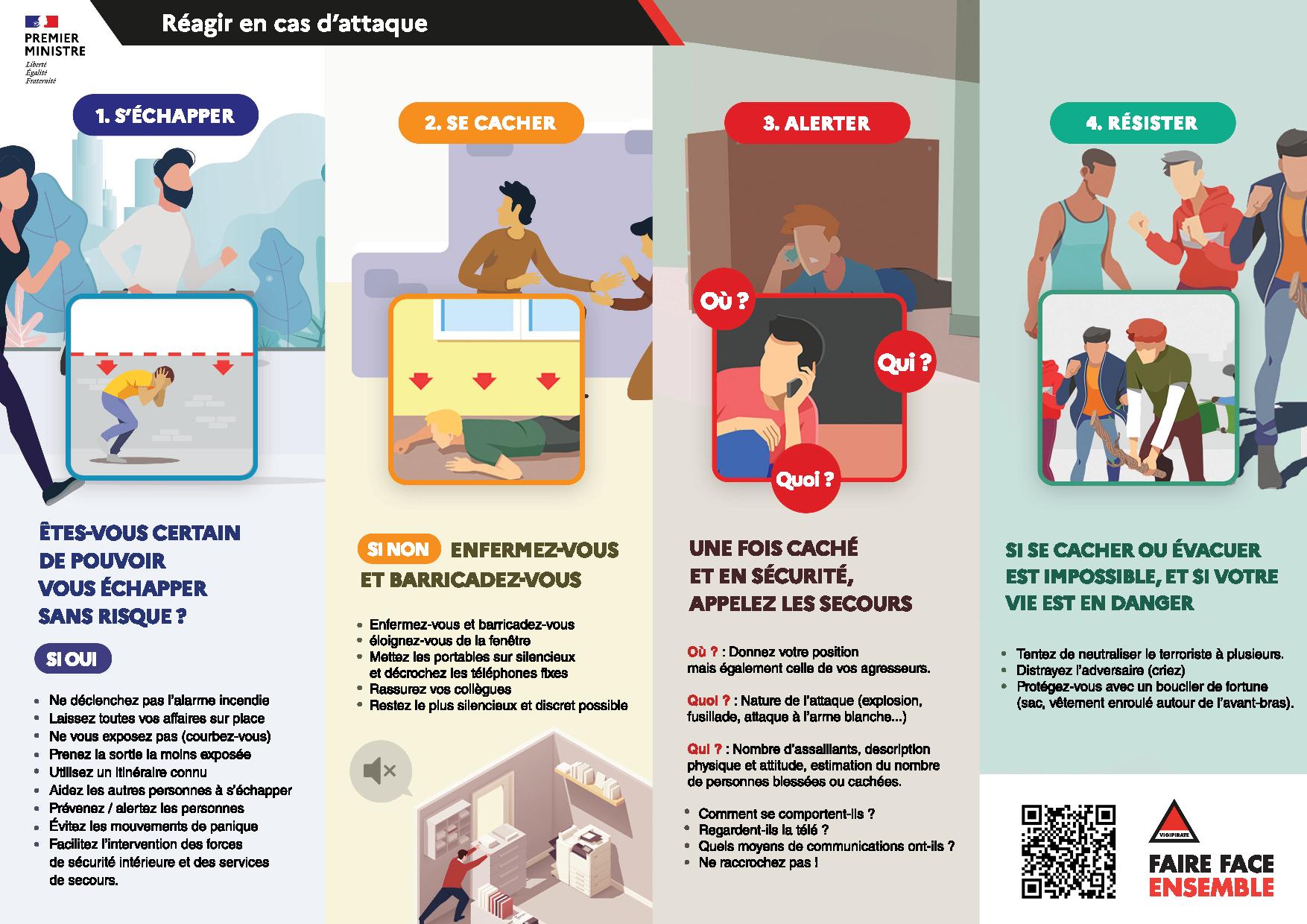 PREMIER MINISTRE
Liberté
Égalité
Fraternité

Réagir en cas d'attaque

1. S'ÉCHAPPER

ÊTES-VOUS CERTAIN DE POUVOIR VOUS ÉCHAPPER SANS RISQUE ?

SI OUI

- Ne déclenchez pas l'alarme incendie
- Laissez toutes vos affaires sur place
- Ne vous exposez pas (courbez-vous)
- Prenez la sortie la moins exposée
- Utilisez un itinéraire connu
- Aidez les autres personnes à s'échapper
- Prévenez / alertez les personnes
- Évitez les mouvements de panique
- Facilitez l'intervention des forces de sécurité intérieure et des services de secours.

2. SE CACHER

SI NON ENFERMEZ-VOUS ET BARRICADEZ-VOUS

- Enfermez-vous et barricadez-vous
- éloignez-vous de la fenêtre
- Mettez les portables sur silencieux et décrochez les téléphones fixes
- Rassurez vos collègues
- Restez le plus silencieux et discret possible

3. ALERTER

Où ?
Qui ?
Quoi ?

UNE FOIS CACHÉ ET EN SÉCURITÉ, APPELEZ LES SECOURS

Où ? : Donnez votre position mais également celle de vos agresseurs.

Quoi ? : Nature de l'attaque (explosion, fusillade, attaque à l'arme blanche...)

Qui ? : Nombre d'assaillants, description physique et attitude, estimation du nombre de personnes blessées ou cachées.

- Comment se comportent-ils ?
- Regardent-ils la télé ?
- Quels moyens de communications ont-ils ?
- Ne raccrochez pas !

4. RÉSISTER

SI SE CACHER OU ÉVACUER EST IMPOSSIBLE, ET SI VOTRE VIE EST EN DANGER

- Tentez de neutraliser le terroriste à plusieurs.
- Distrayez l'adversaire (criez)
- Protégez-vous avec un bouclier de fortune (sac, vêtement enroulé autour de l'avant-bras).

VIGIPIRATE
FAIRE FACE ENSEMBLE